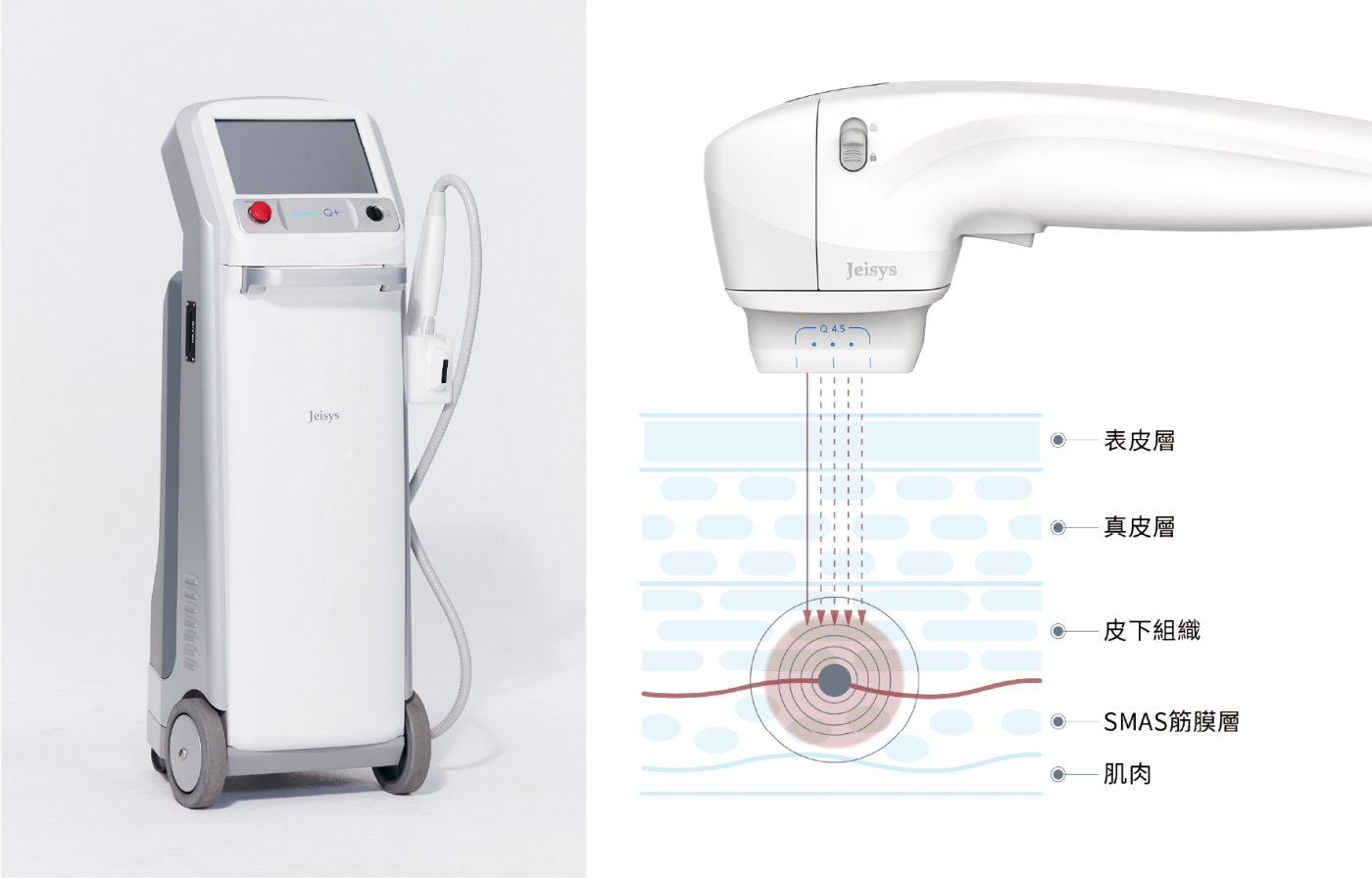 Q+

Jeisys

Jeisys

Q 4.5

表皮層

真皮層

皮下組織

SMAS筋膜層

肌肉